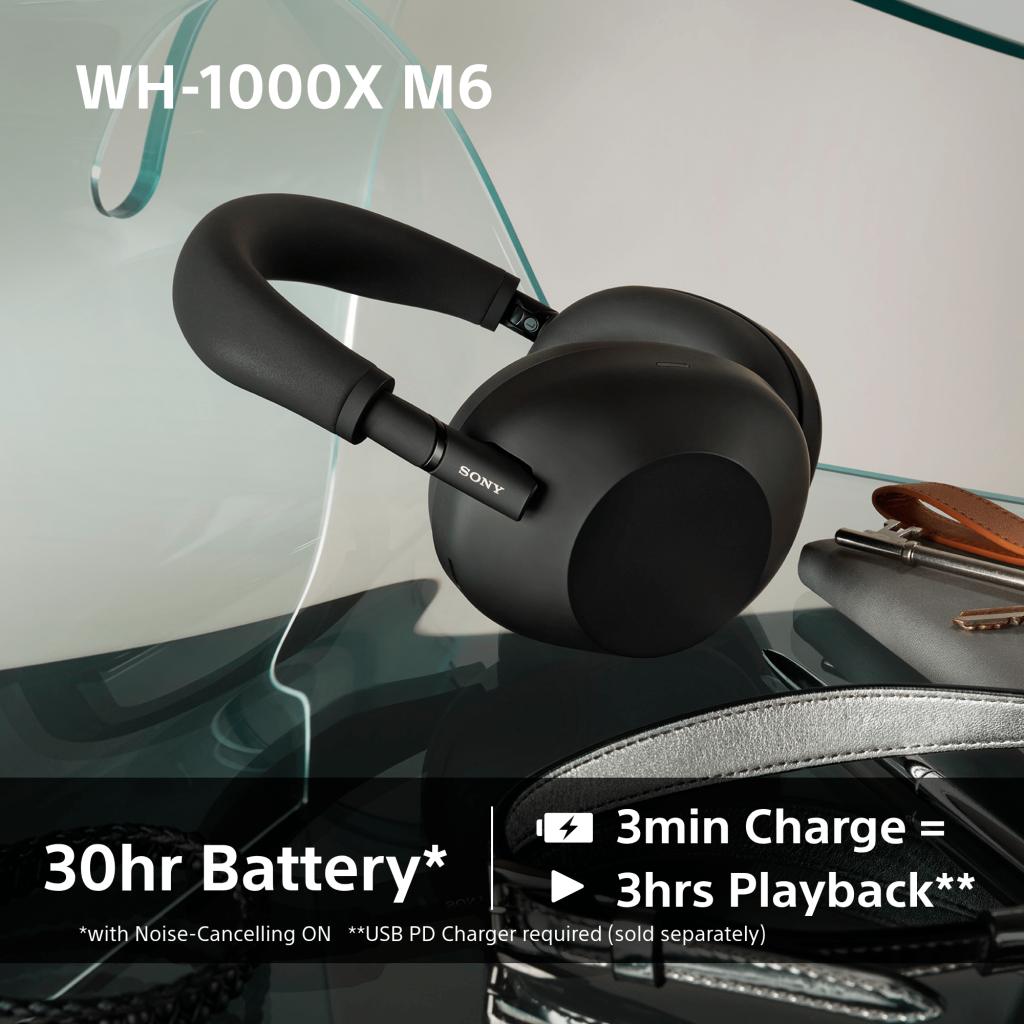 WH-1000X M6

SONY

30hr Battery*

3min Charge =
3hrs Playback**

*with Noise-Cancelling ON **USB PD Charger required (sold separately)